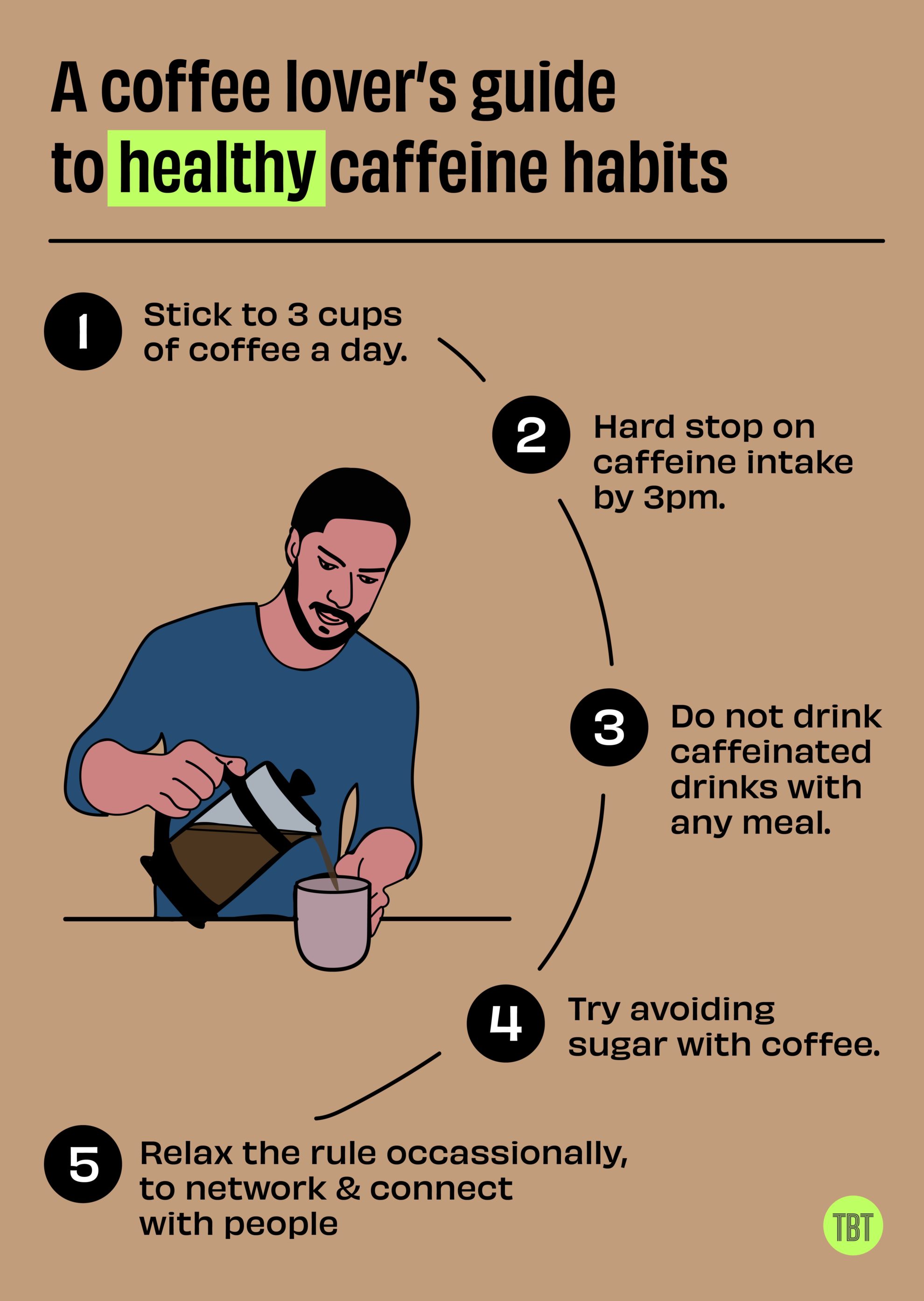 A coffee lover's guide to healthy caffeine habits

1 Stick to 3 cups of coffee a day.

2 Hard stop on caffeine intake by 3pm.

3 Do not drink caffeinated drinks with any meal.

4 Try avoiding sugar with coffee.

5 Relax the rule occassionally, to network & connect with people

TBT