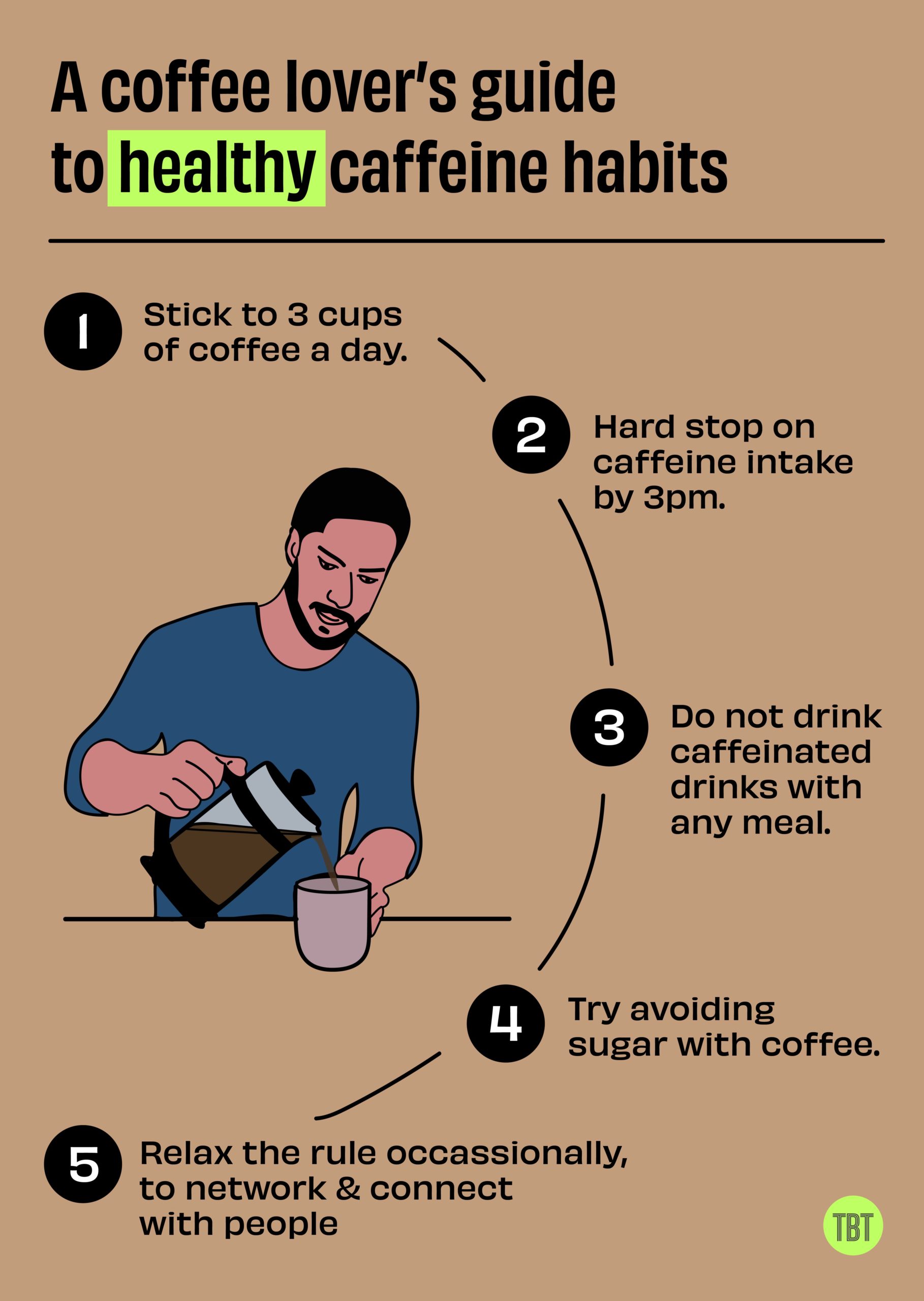 A coffee lover's guide to healthy caffeine habits

1 Stick to 3 cups of coffee a day.

2 Hard stop on caffeine intake by 3pm.

3 Do not drink caffeinated drinks with any meal.

4 Try avoiding sugar with coffee.

5 Relax the rule occassionally, to network & connect with people

TBT